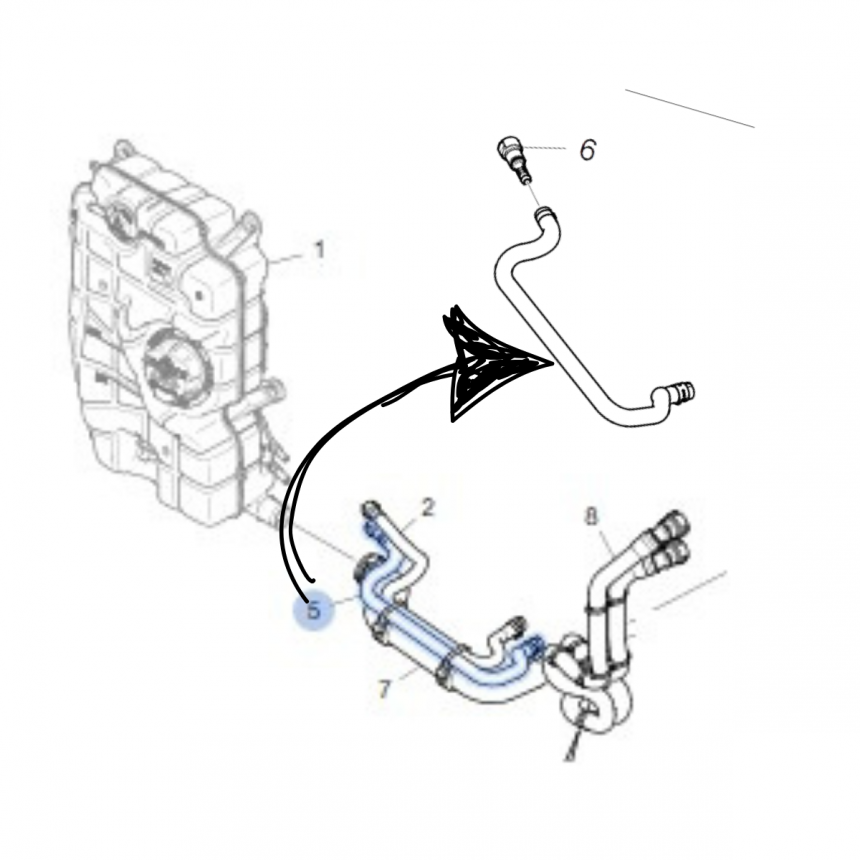 6
1
2
8
5
7